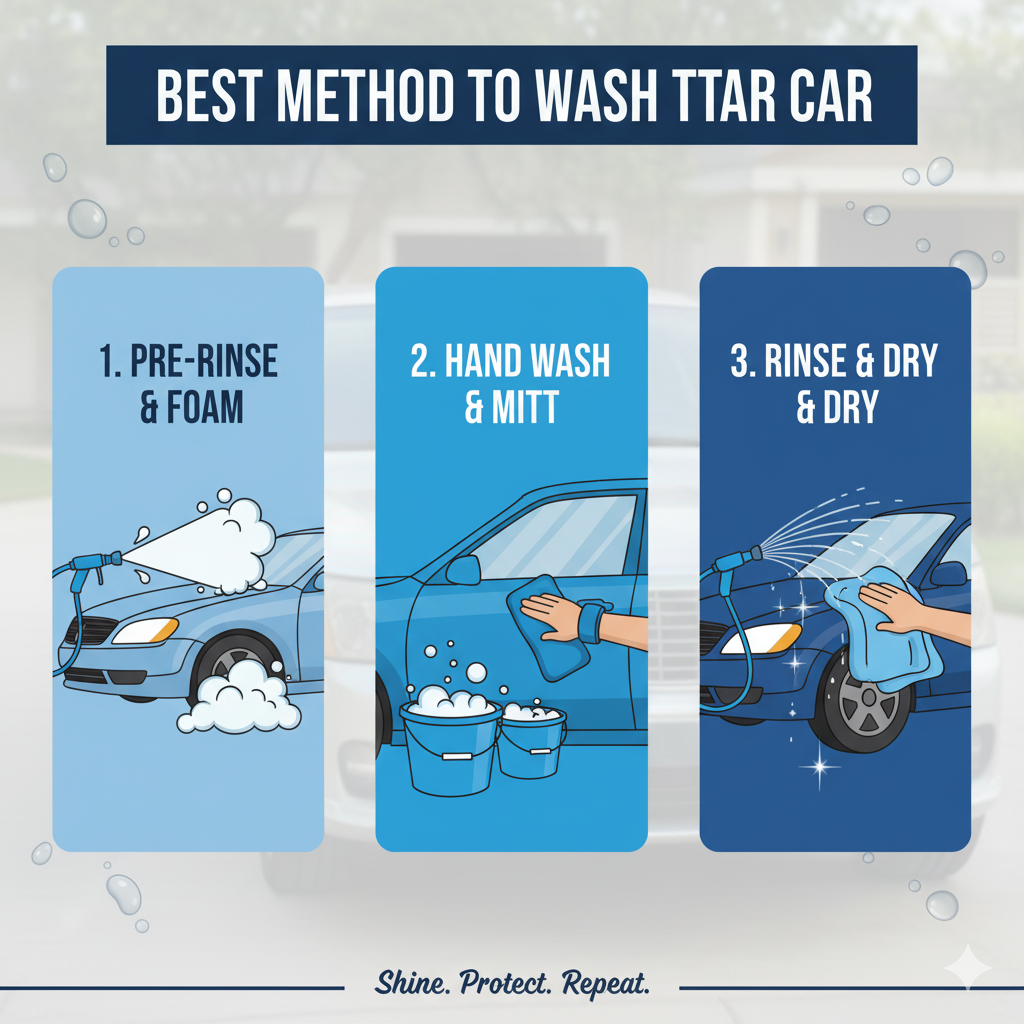 BEST METHOD TO WASH TTAR CAR

1. PRE-RINSE & FOAM

2. HAND WASH & MITT

3. RINSE & DRY & DRY

Shine. Protect. Repeat.